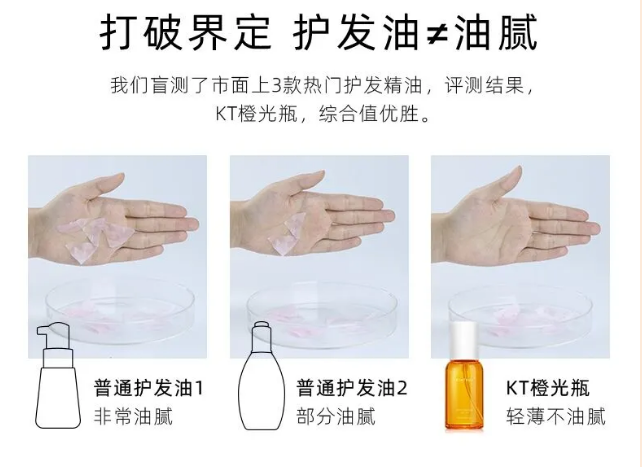 打破界定 护发油≠油腻

我们盲测了市面上3款热门护发精油，评测结果，KT橙光瓶，综合值优胜。

普通护发油1
非常油腻

普通护发油2
部分油腻

KT橙光瓶
轻薄不油腻