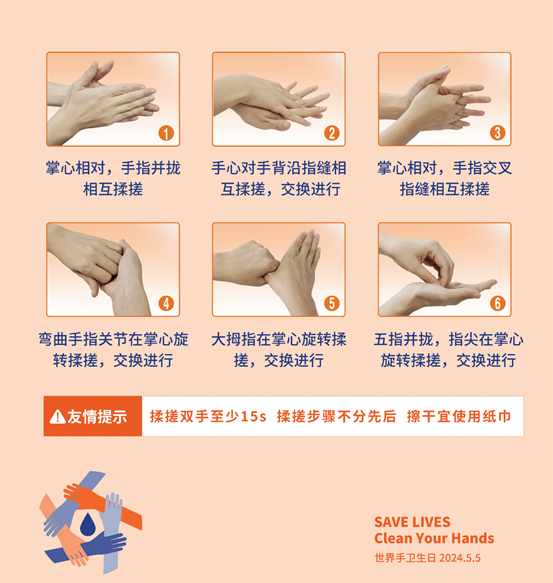 1

掌心相对，手指并拢相互揉搓

2

手心对手背沿指缝相互揉搓，交换进行

3

掌心相对，手指交叉指缝相互揉搓

4

弯曲手指关节在掌心旋转揉搓，交换进行

5

大拇指在掌心旋转揉搓，交换进行

6

五指并拢，指尖在掌心旋转揉搓，交换进行

友情提示　揉搓双手至少15s　揉搓步骤不分先后　擦干宜使用纸巾

SAVE LIVES
Clean Your Hands
世界手卫生日 2024.5.5