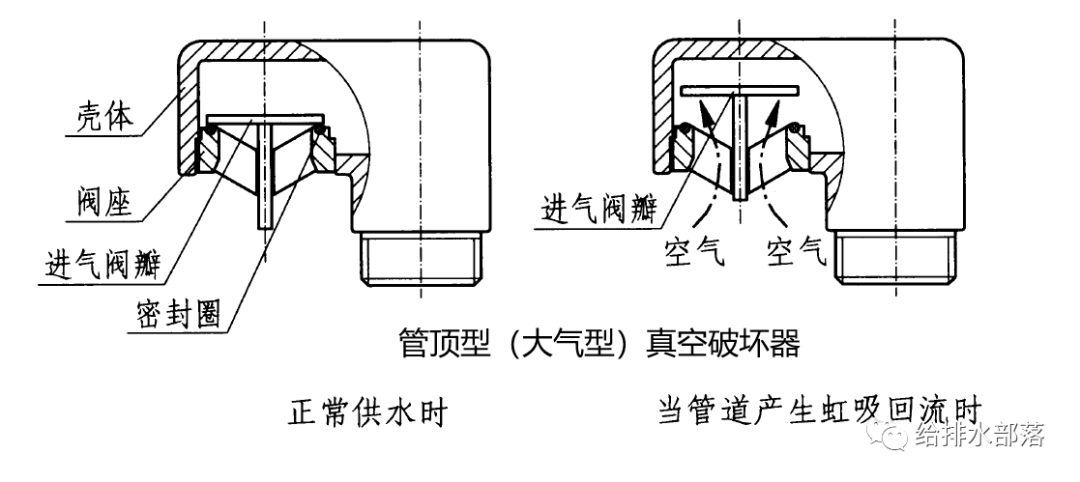 壳体

阀座

进气阀瓣

密封圈

进气阀瓣

空气 空气

管顶型（大气型）真空破坏器

正常供水时

当管道产生虹吸回流时

给排水部落