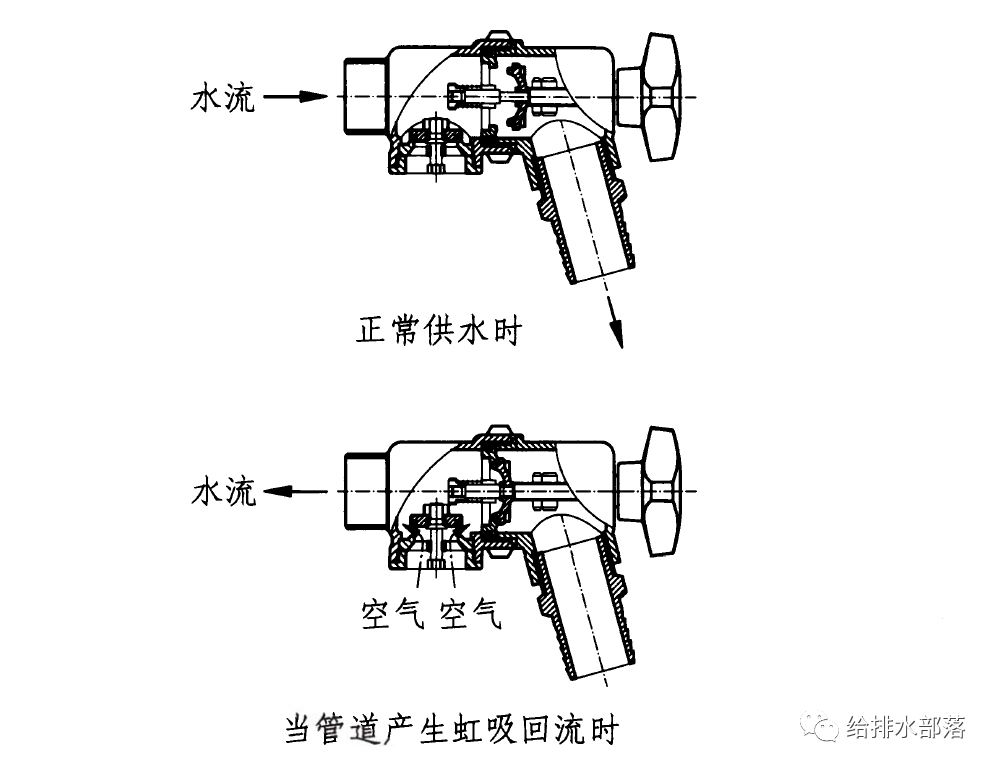 水流

正常供水时

水流

空气 空气

当管道产生虹吸回流时

给排水部落