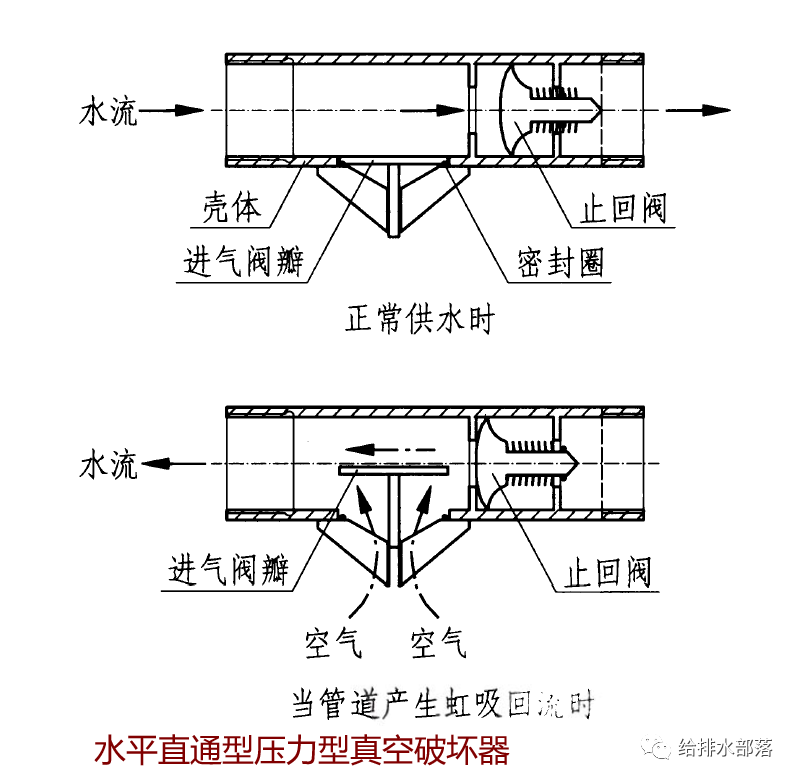 水流

壳体

进气阀瓣

止回阀

密封圈

正常供水时

水流

进气阀瓣

止回阀

空气 空气

当管道产生虹吸回流时

水平直通型压力型真空破坏器

给排水部落