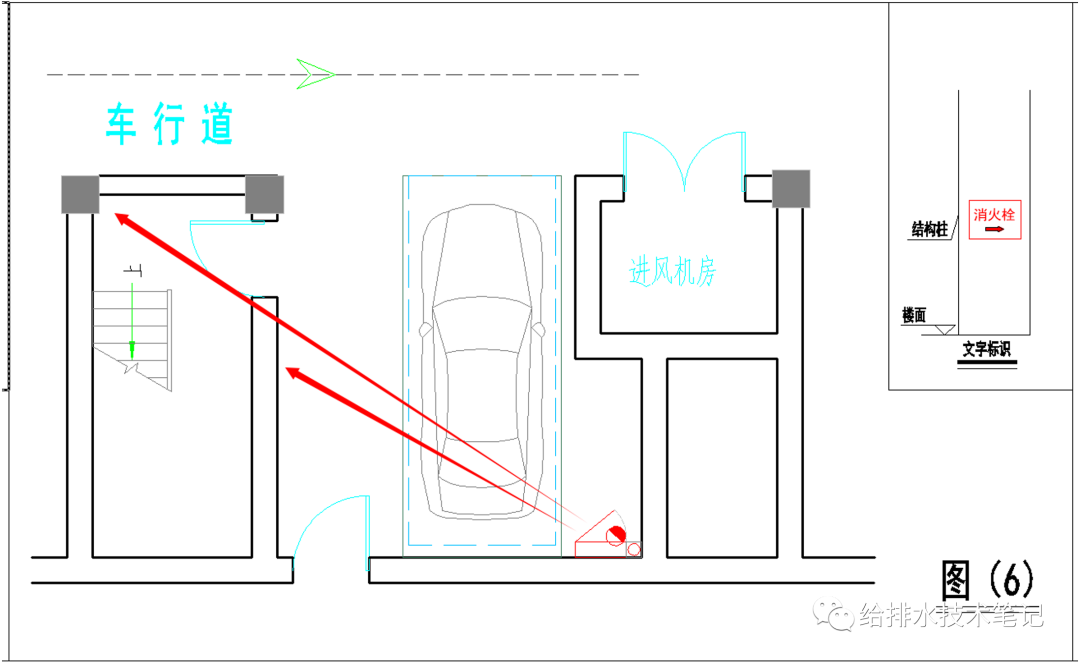 车行道

上

进风机房

结构柱

消火栓

楼面

文字标识

图（6）

给排水技术笔记