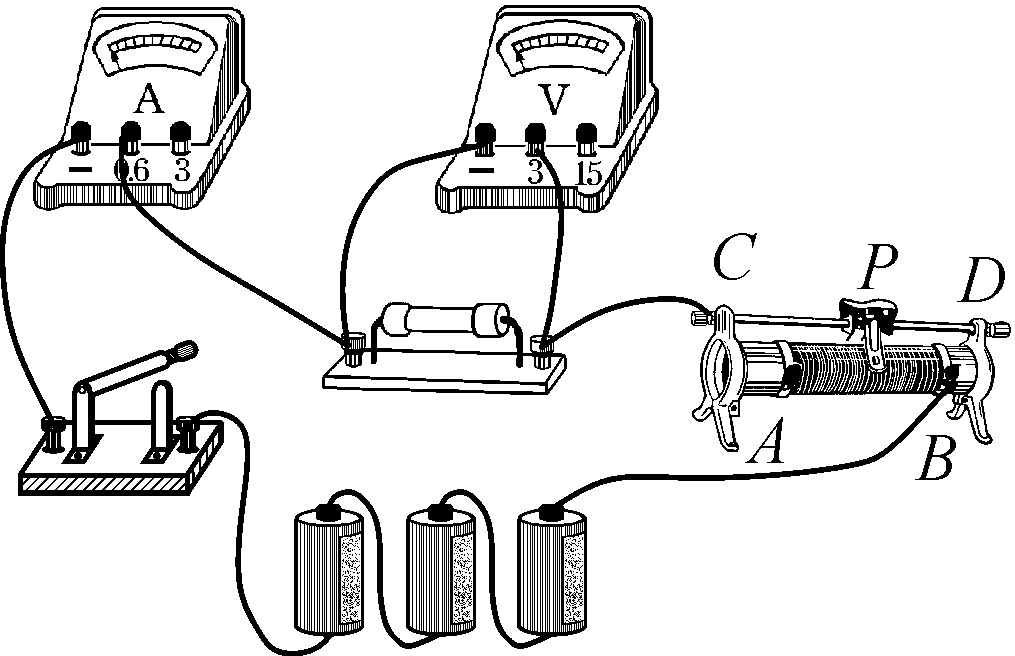 A
− 0.6 3
V
− 3 15
C P D
A B