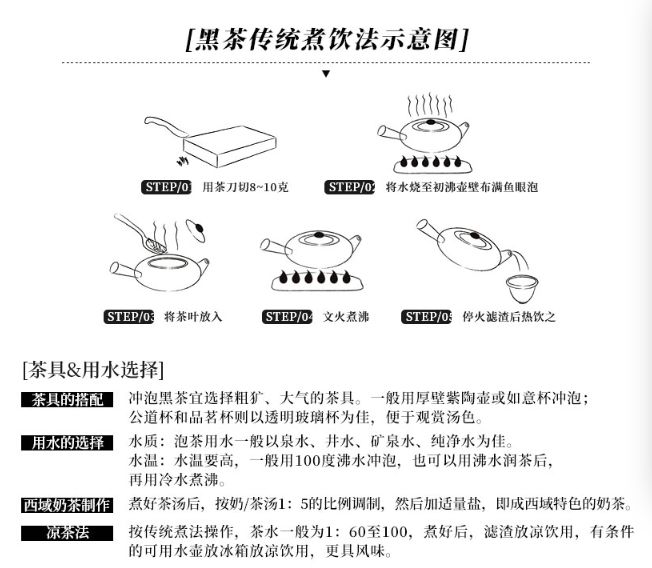 [黑茶传统煮饮法示意图]

STEP/01 用茶刀切8~10克

STEP/02 将水烧至初沸壶壁布满鱼眼泡

STEP/03 将茶叶放入

STEP/04 文火煮沸

STEP/05 停火滤渣后热饮之

[茶具&用水选择]

茶具的搭配 冲泡黑茶宜选择粗犷、大气的茶具。一般用厚壁紫陶壶或如意杯冲泡；公道杯和品茗杯则以透明玻璃杯为佳，便于观赏汤色。

用水的选择 水质：泡茶用水一般以泉水、井水、矿泉水、纯净水为佳。
水温：水温要高，一般用100度沸水冲泡，也可以用沸水润茶后，再用冷水煮沸。

西域奶茶制作 煮好茶汤后，按奶/茶汤1：5的比例调制，然后加适量盐，即成西域特色的奶茶。

凉茶法 按传统煮法操作，茶水一般为1：60至100，煮好后，滤渣放凉饮用，有条件的可用水壶放冰箱放凉饮用，更具风味。