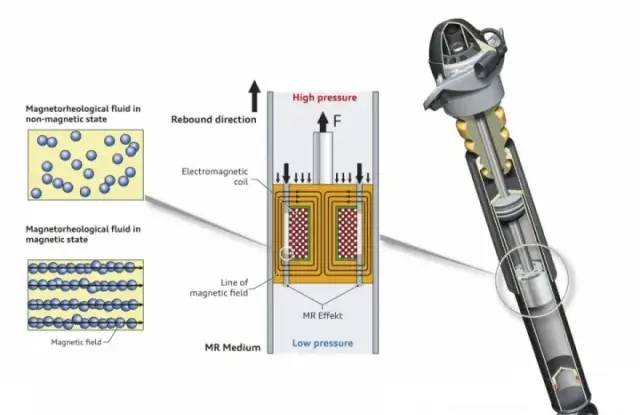 Magnetorheological fluid in non-magnetic state

Magnetorheological fluid in magnetic state

Magnetic field

Rebound direction

High pressure

F

Electromagnetic coil

Line of magnetic field

MR Effekt

MR Medium

Low pressure