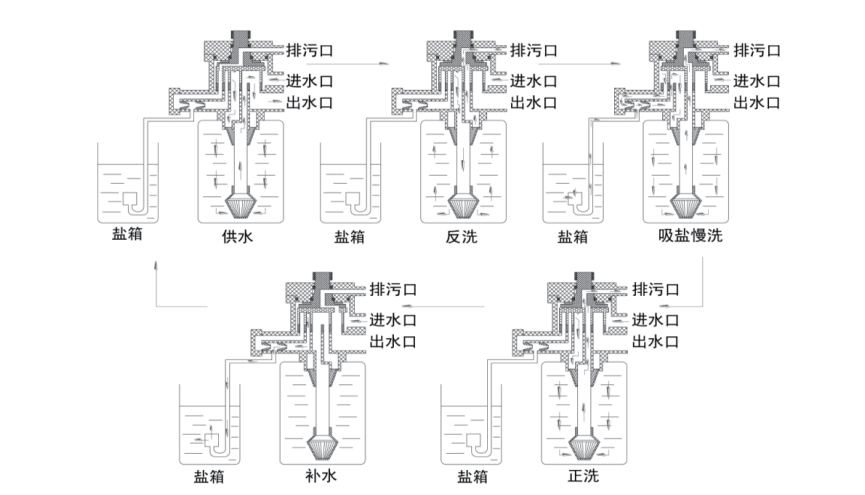 排污口
进水口
出水口
盐箱
供水

排污口
进水口
出水口
盐箱
反洗

排污口
进水口
出水口
盐箱
吸盐慢洗

排污口
进水口
出水口
盐箱
补水

排污口
进水口
出水口
盐箱
正洗