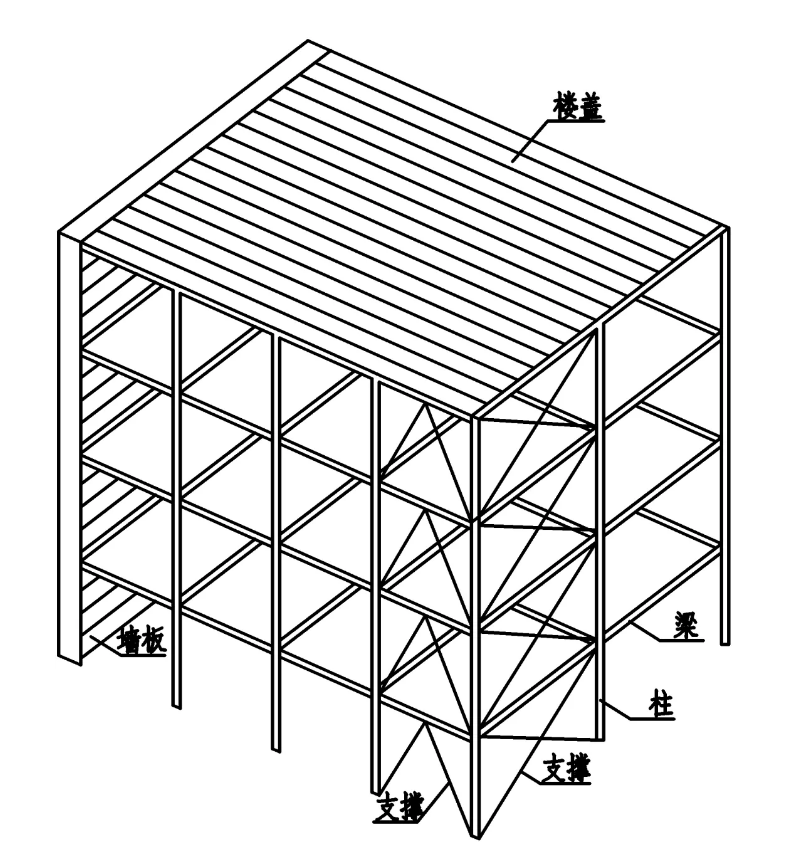 楼盖

墙板

梁

柱

支撑

支撑