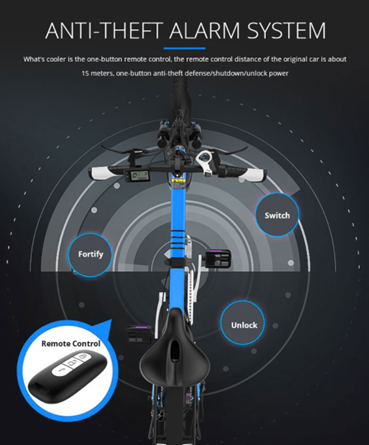 ANTI-THEFT ALARM SYSTEM

What's cooler is the one-button remote control, the remote control distance of the original car is about 15 meters, one-button anti-theft defense/shutdown/unlock power

Switch

Fortify

Unlock

Remote Control