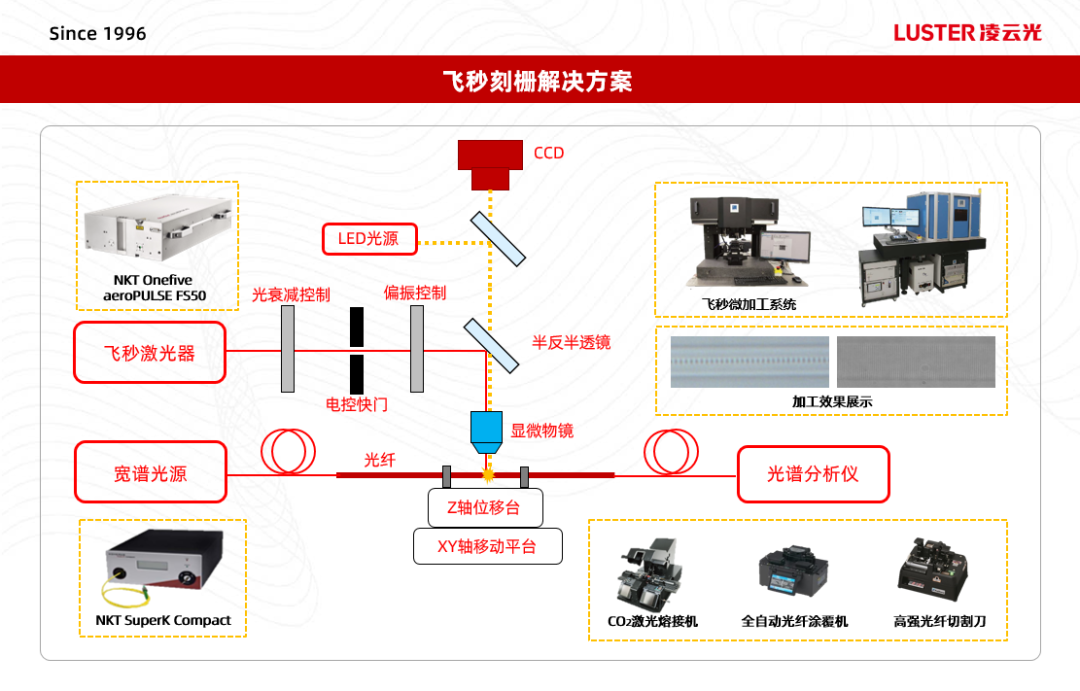 Since 1996

LUSTER 凌云光

飞秒刻栅解决方案

CCD

LED光源

NKT Onefive aeroPULSE FS50

光衰减控制

偏振控制

飞秒激光器

半反半透镜

电控快门

显微物镜

宽谱光源

光纤

光谱分析仪

Z轴位移台

XY轴移动平台

NKT SuperK Compact

飞秒微加工系统

加工效果展示

$CO_2$激光熔接机

全自动光纤涂覆机

高强光纤切割刀