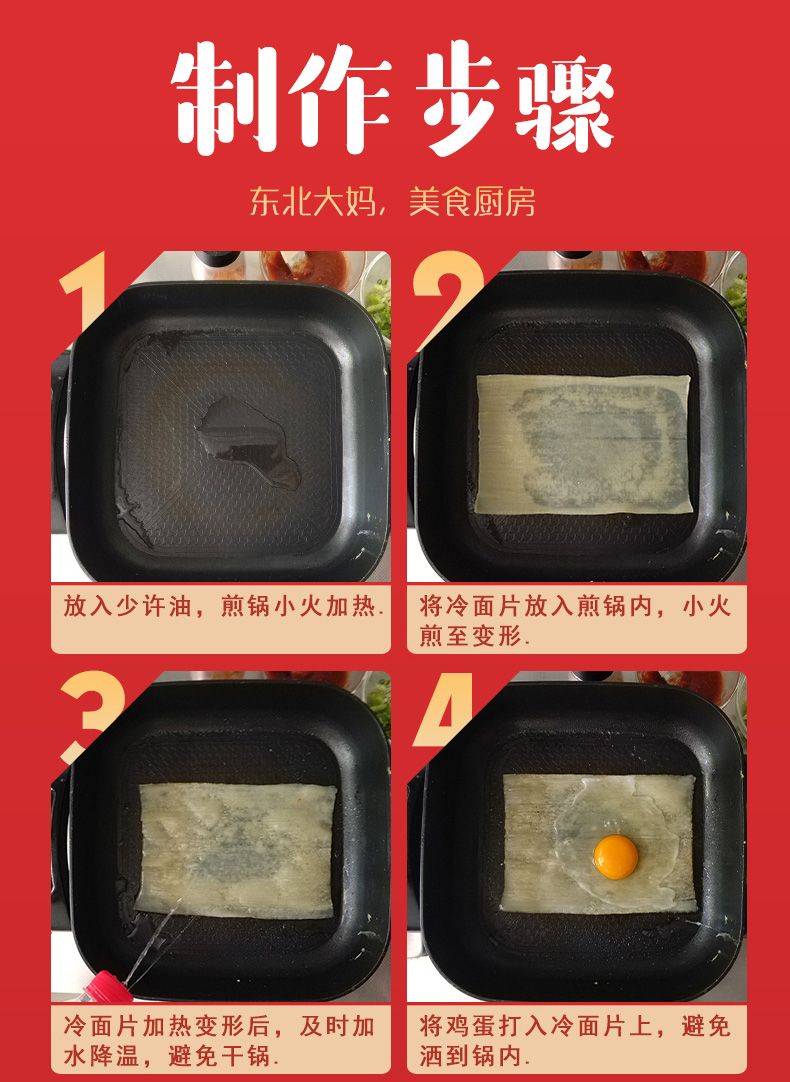 制作步骤

东北大妈，美食厨房

1

放入少许油，煎锅小火加热.

2

将冷面片放入煎锅内，小火煎至变形.

3

冷面片加热变形后，及时加水降温，避免干锅.

4

将鸡蛋打入冷面片上，避免洒到锅内.