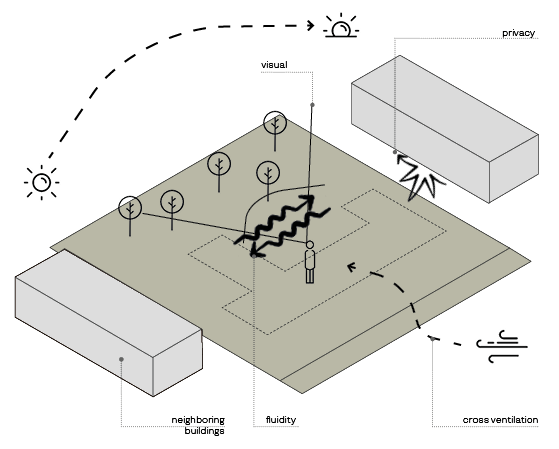 privacy

visual

neighboring buildings

fluidity

cross ventilation