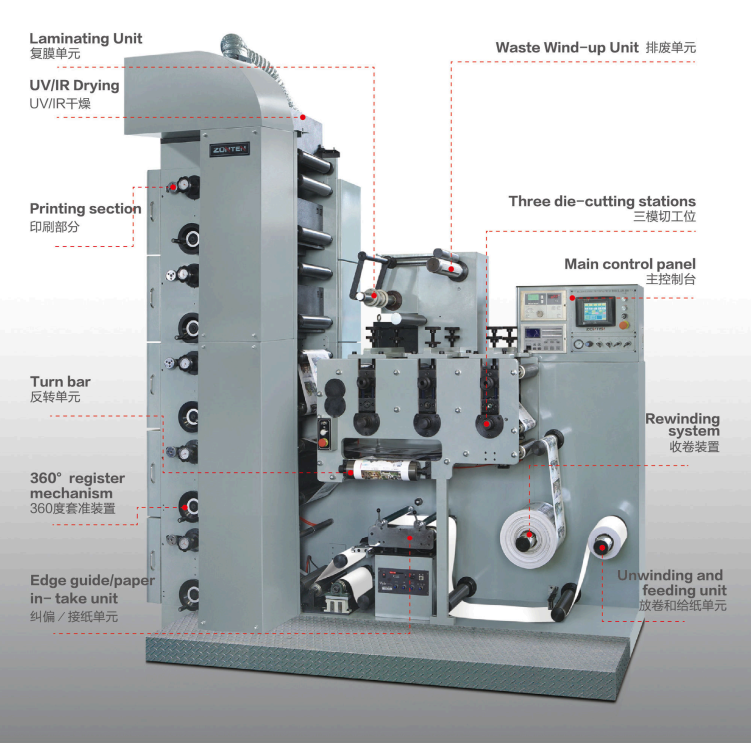 Laminating Unit
复膜单元

UV/IR Drying
UV/IR干燥

Printing section
印刷部分

Turn bar
反转单元

360° register mechanism
360度套准装置

Edge guide/paper in- take unit
纠偏／接纸单元

Waste Wind-up Unit 排废单元

Three die-cutting stations
三模切工位

Main control panel
主控制台

Rewinding system
收卷装置

Unwinding and feeding unit
放卷和给纸单元

ZONTEN