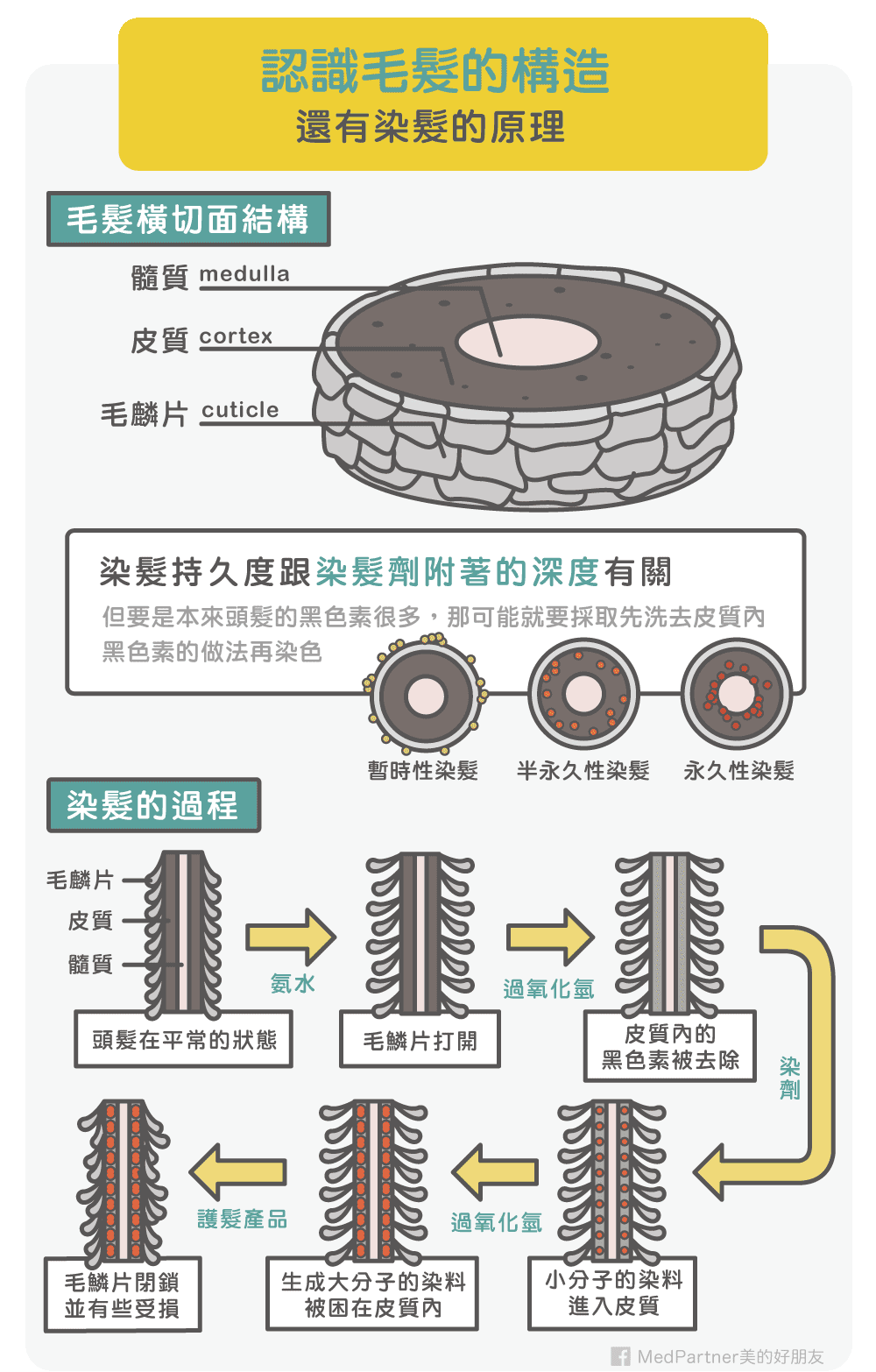 認識毛髮的構造
還有染髮的原理

毛髮橫切面結構

髓質 medulla
皮質 cortex
毛鱗片 cuticle

染髮持久度跟染髮劑附著的深度有關
但要是本來頭髮的黑色素很多，那可能就要採取先洗去皮質內黑色素的做法再染色

暫時性染髮
半永久性染髮
永久性染髮

染髮的過程

毛鱗片
皮質
髓質

頭髮在平常的狀態
氨水
毛鱗片打開
過氧化氫
皮質內的黑色素被去除
染劑
小分子的染料進入皮質
過氧化氫
生成大分子的染料被困在皮質內
護髮產品
毛鱗片閉鎖並有些受損

MedPartner美的好朋友