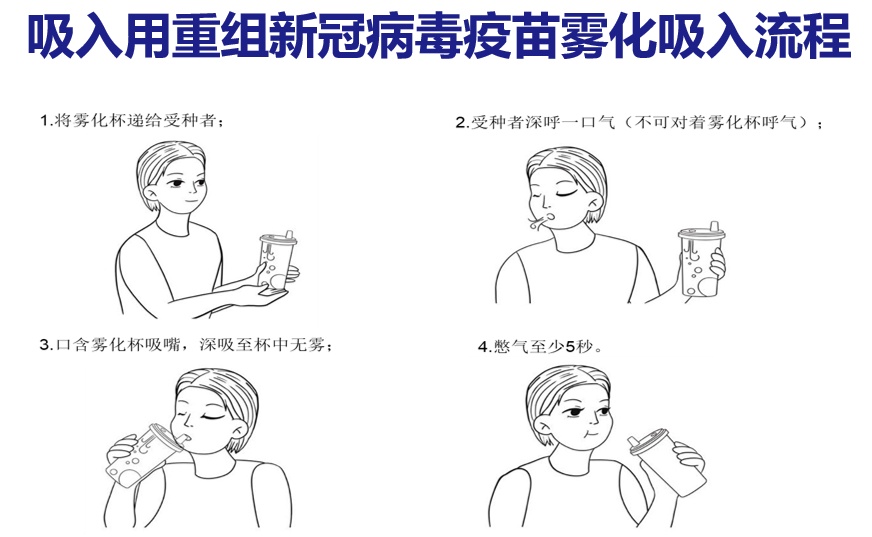 吸入用重组新冠病毒疫苗雾化吸入流程

1.将雾化杯递给受种者；

2.受种者深呼一口气（不可对着雾化杯呼气）；

3.口含雾化杯吸嘴，深吸至杯中无雾；

4.憋气至少5秒。