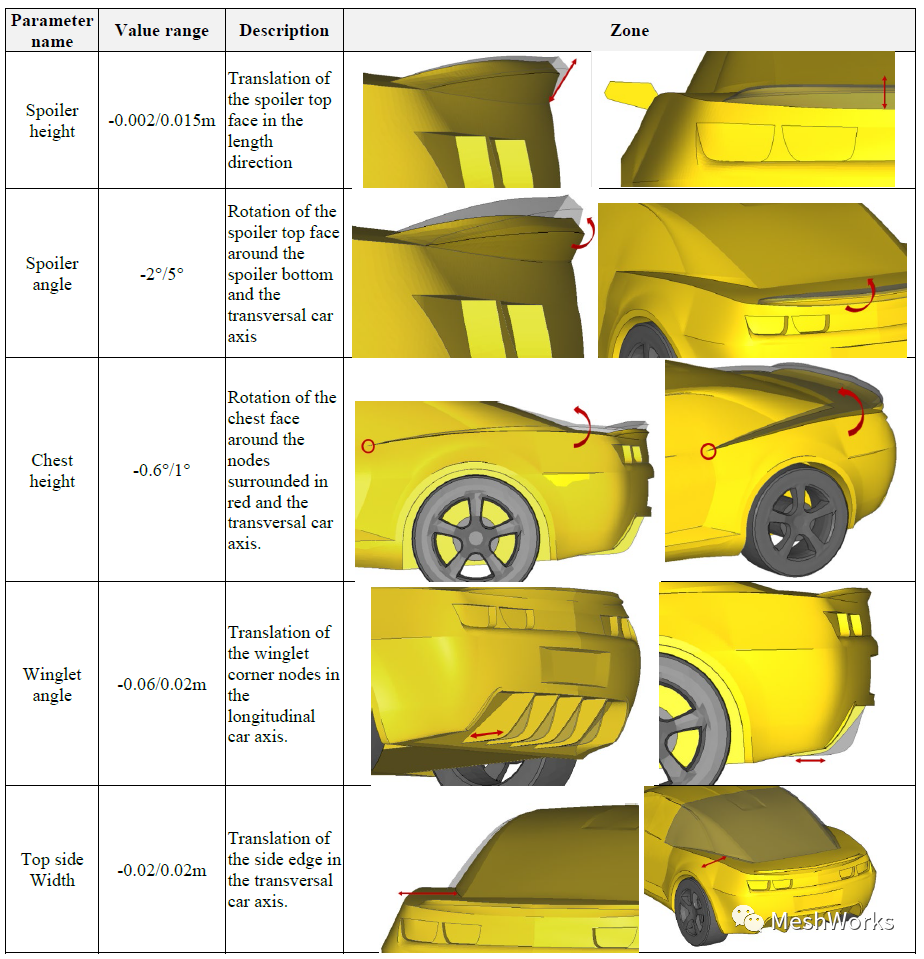 | Parameter name | Value range | Description | Zone |
|---|---|---|---|
| Spoiler height | -0.002/0.015m | Translation of the spoiler top face in the length direction | |
| Spoiler angle | -2°/5° | Rotation of the spoiler top face around the spoiler bottom and the transversal car axis | |
| Chest height | -0.6°/1° | Rotation of the chest face around the nodes surrounded in red and the transversal car axis. | |
| Winglet angle | -0.06/0.02m | Translation of the winglet corner nodes in the longitudinal car axis. | |
| Top side Width | -0.02/0.02m | Translation of the side edge in the transversal car axis. | |

MeshWorks