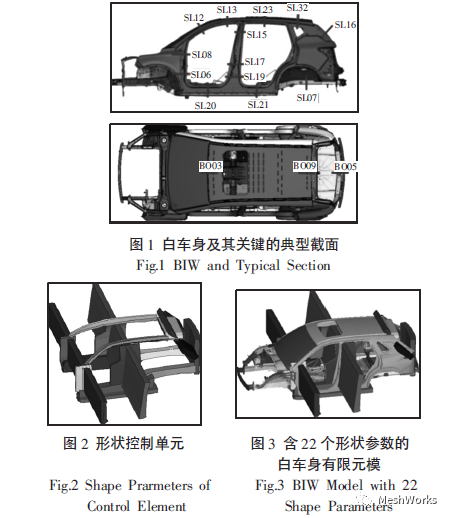 SL12
SL13
SL23
SL32
SL16
SL15
SL08
SL17
SL06
SL19
SL07
SL20
SL21

BO03
BO09
BO05

图 1 白车身及其关键的典型截面
Fig.1 BIW and Typical Section

图 2 形状控制单元
Fig.2 Shape Prarmeters of Control Element

图 3 含 22 个形状参数的白车身有限元模
Fig.3 BIW Model with 22 Shape Parameters

MeshWorks