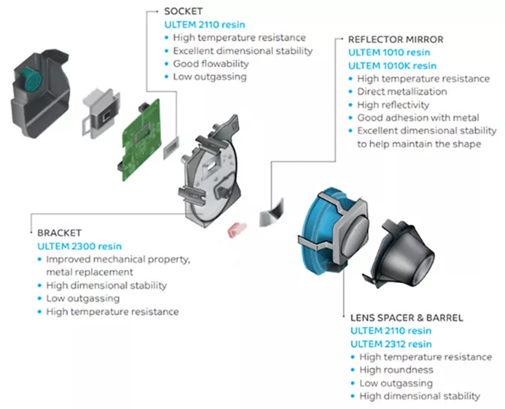 SOCKET
ULTEM 2110 resin
• High temperature resistance
• Excellent dimensional stability
• Good flowability
• Low outgassing

REFLECTOR MIRROR
ULTEM 1010 resin
ULTEM 1010K resin
• High temperature resistance
• Direct metallization
• High reflectivity
• Good adhesion with metal
• Excellent dimensional stability to help maintain the shape

BRACKET
ULTEM 2300 resin
• Improved mechanical property, metal replacement
• High dimensional stability
• Low outgassing
• High temperature resistance

LENS SPACER & BARREL
ULTEM 2110 resin
ULTEM 2312 resin
• High temperature resistance
• High roundness
• Low outgassing
• High dimensional stability