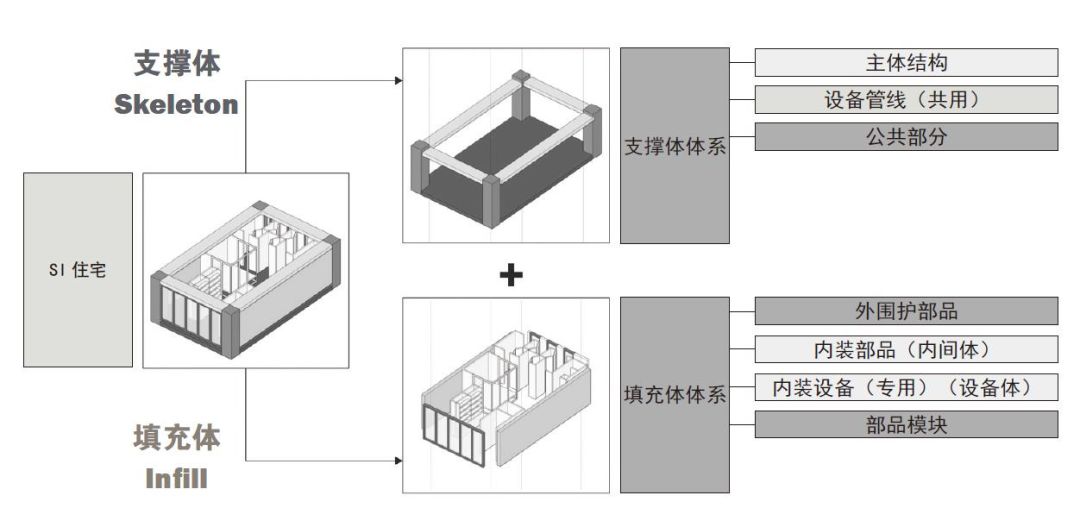 支撑体
Skeleton

SI 住宅

+

填充体
Infill

支撑体体系

主体结构
设备管线（共用）
公共部分

填充体体系

外围护部品
内装部品（内间体）
内装设备（专用）（设备体）
部品模块