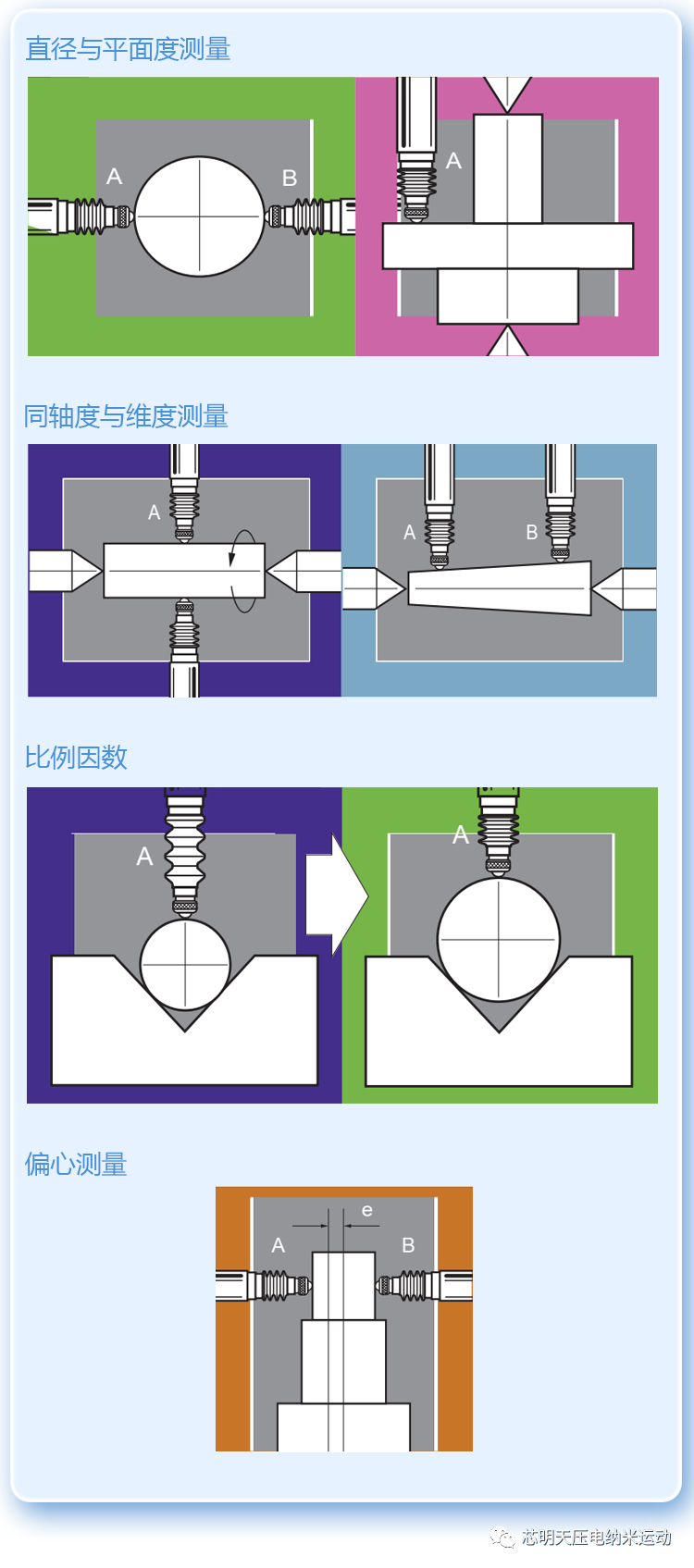 直径与平面度测量

A

B

A

同轴度与维度测量

A

A

B

比例因数

A

A

偏心测量

e

A

B

芯明天压电纳米运动