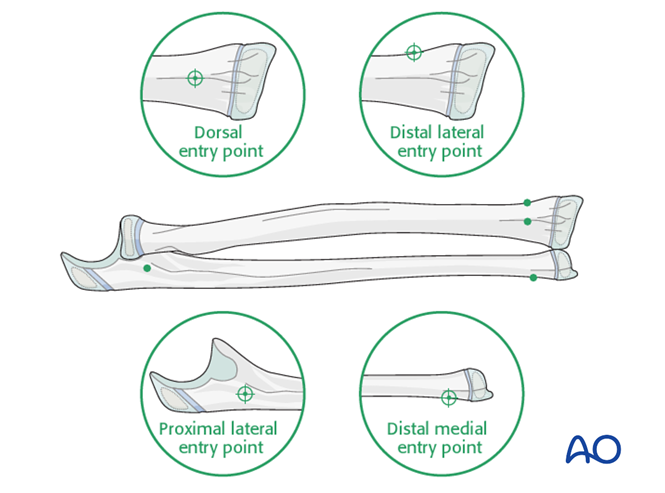 Dorsal entry point

Distal lateral entry point

Proximal lateral entry point

Distal medial entry point

AO