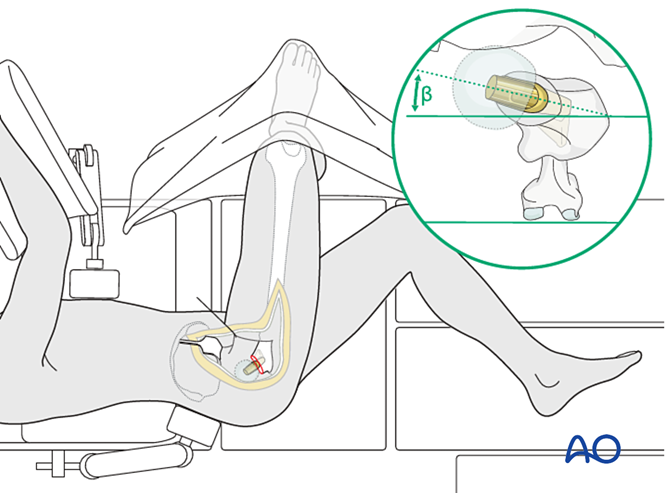 β

AO