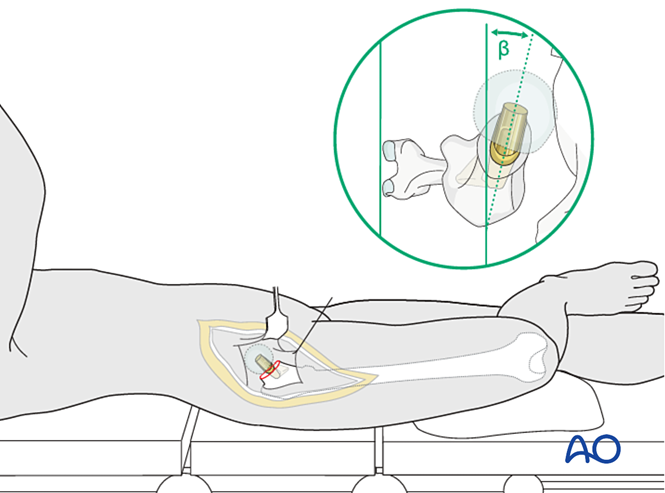 β

AO