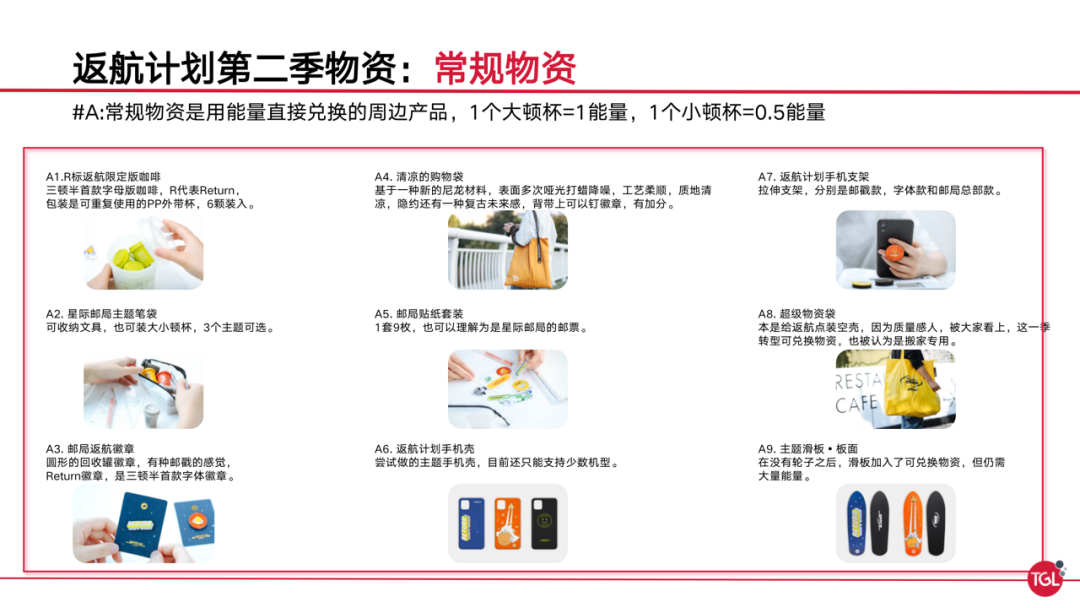 返航计划第二季物资：常规物资

#A:常规物资是用能量直接兑换的周边产品，1个大顿杯=1能量，1个小顿杯=0.5能量

A1.R标返航限定版咖啡
三顿半首款字母版咖啡，R代表Return，包装是可重复使用的PP外带杯，6颗装入。

A2. 星际邮局主题笔袋
可收纳文具，也可装大小顿杯，3个主题可选。

A3. 邮局返航徽章
圆形的回收罐徽章，有种邮戳的感觉，Return徽章，是三顿半首款字体徽章。

A4. 清凉的购物袋
基于一种新的尼龙材料，表面多次哑光打蜡降噪，工艺柔顺，质地清凉，隐约还有一种复古未来感，背带上可以钉徽章，有加分。

A5. 邮局贴纸套装
1套9枚，也可以理解为是星际邮局的邮票。

A6. 返航计划手机壳
尝试做的主题手机壳，目前还只能支持少数机型。

A7. 返航计划手机支架
拉伸支架，分别是邮戳款，字体款和邮局总部款。

A8. 超级物资袋
本是给返航点装空壳，因为质量感人，被大家看上，这一季转型可兑换物资，也被认为是搬家专用。

RESTA
CAFE

A9. 主题滑板 • 板面
在没有轮子之后，滑板加入了可兑换物资，但仍需大量能量。

TGL