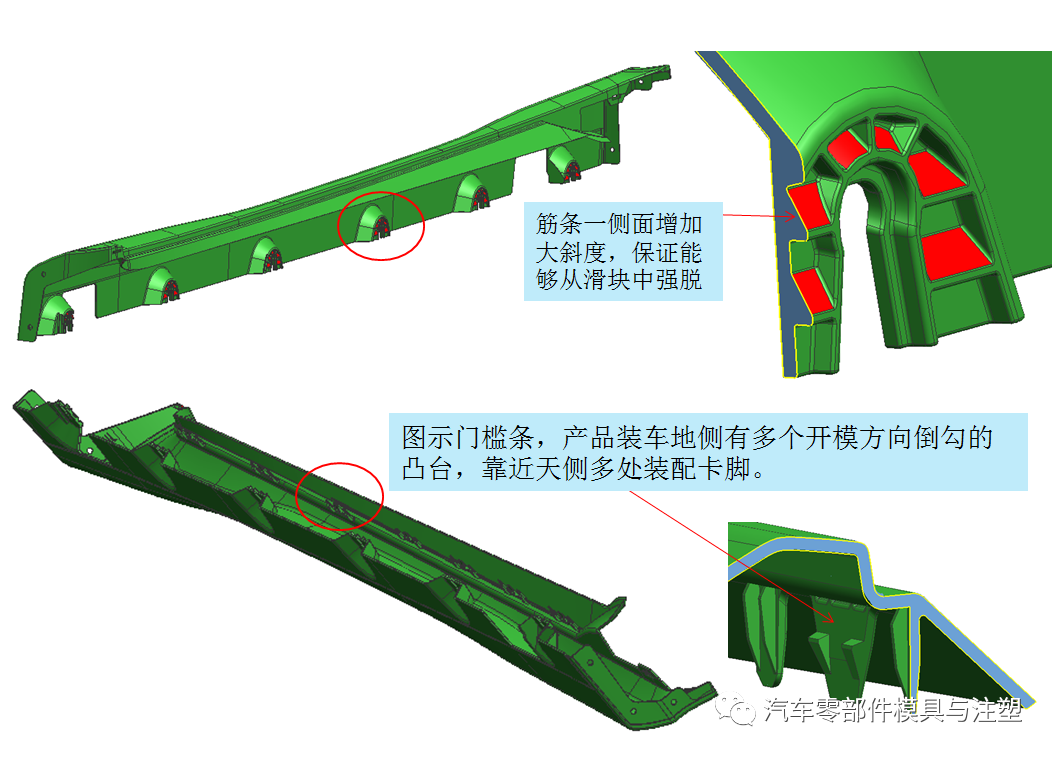 筋条一侧面增加大斜度，保证能够从滑块中强脱

图示门槛条，产品装车地侧有多个开模方向倒勾的凸台，靠近天侧多处装配卡脚。

汽车零部件模具与注塑