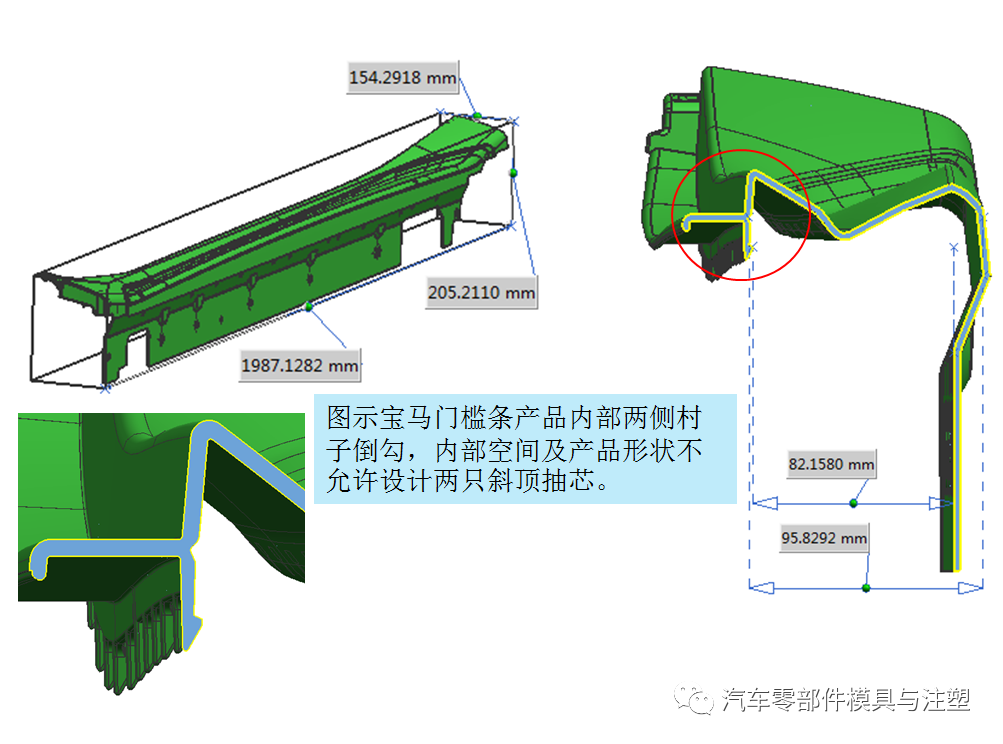 154.2918 mm

205.2110 mm

1987.1282 mm

图示宝马门槛条产品内部两侧村子倒勾，内部空间及产品形状不允许设计两只斜顶抽芯。

82.1580 mm

95.8292 mm

汽车零部件模具与注塑