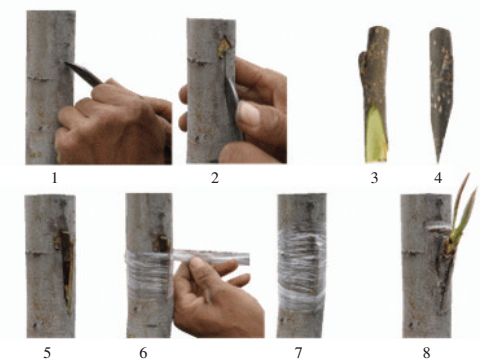 1 2 3 4

5 6 7 8