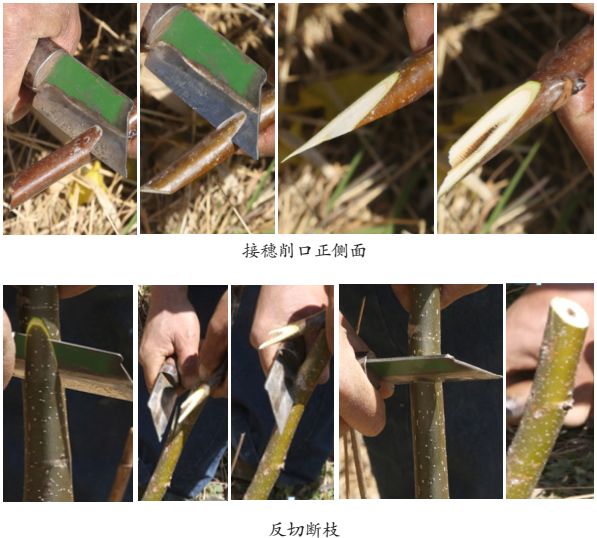 接穗削口正侧面

反切断枝