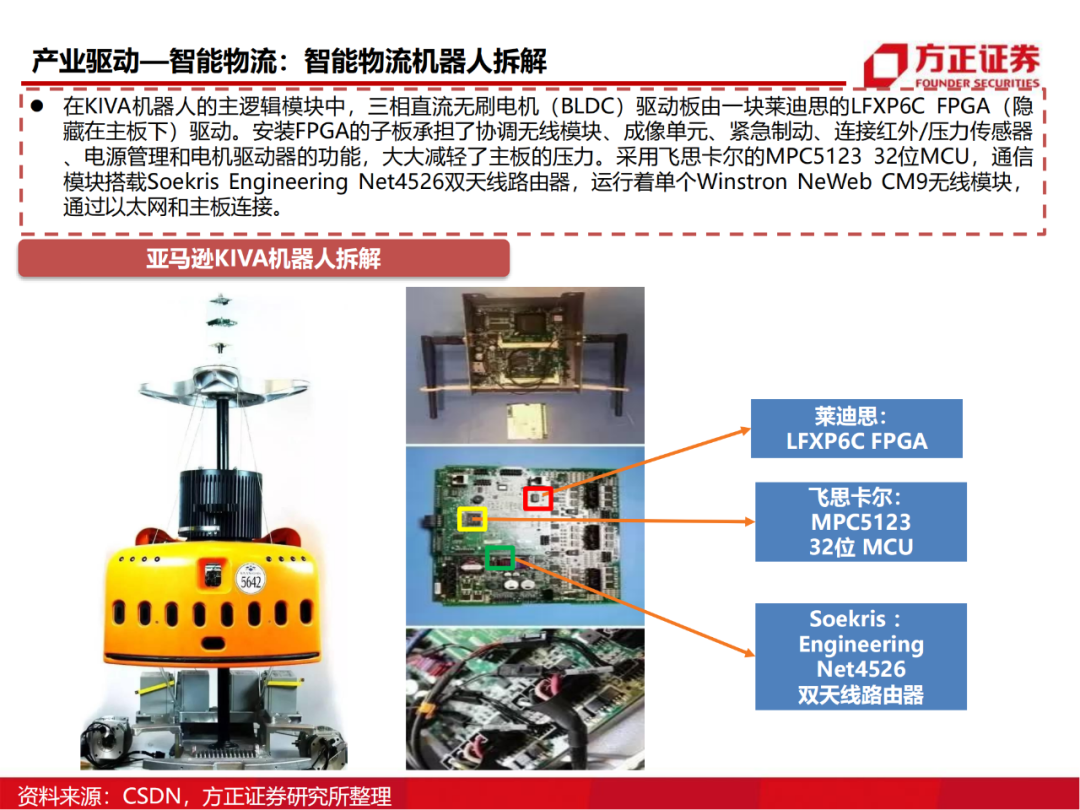 产业驱动—智能物流：智能物流机器人拆解

方正证券
FOUNDER SECURITIES

● 在KIVA机器人的主逻辑模块中，三相直流无刷电机（BLDC）驱动板由一块莱迪思的LFXP6C FPGA（隐藏在主板下）驱动。安装FPGA的子板承担了协调无线模块、成像单元、紧急制动、连接红外/压力传感器、电源管理和电机驱动器的功能，大大减轻了主板的压力。采用飞思卡尔的MPC5123 32位MCU，通信模块搭载Soekris Engineering Net4526双天线路由器，运行着单个Winstron NeWeb CM9无线模块，通过以太网和主板连接。

亚马逊KIVA机器人拆解

5642

莱迪思：
LFXP6C FPGA

飞思卡尔：
MPC5123
32位 MCU

Soekris：
Engineering
Net4526
双天线路由器

资料来源：CSDN，方正证券研究所整理