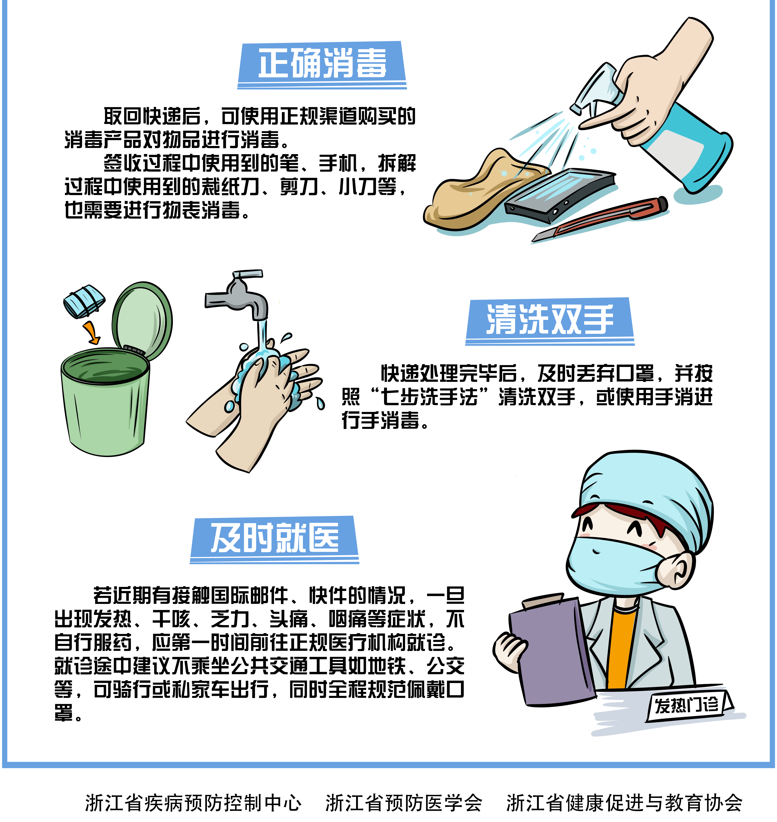 正确消毒

取回快递后，可使用正规渠道购买的消毒产品对物品进行消毒。

签收过程中使用到的笔、手机，拆解过程中使用到的裁纸刀、剪刀、小刀等，也需要进行物表消毒。

清洗双手

快递处理完毕后，及时丢弃口罩，并按照“七步洗手法”清洗双手，或使用手消进行手消毒。

及时就医

若近期有接触国际邮件、快件的情况，一旦出现发热、干咳、乏力、头痛、咽痛等症状，不自行服药，应第一时间前往正规医疗机构就诊。就诊途中建议不乘坐公共交通工具如地铁、公交等，可骑行或私家车出行，同时全程规范佩戴口罩。

发热门诊

浙江省疾病预防控制中心　浙江省预防医学会　浙江省健康促进与教育协会