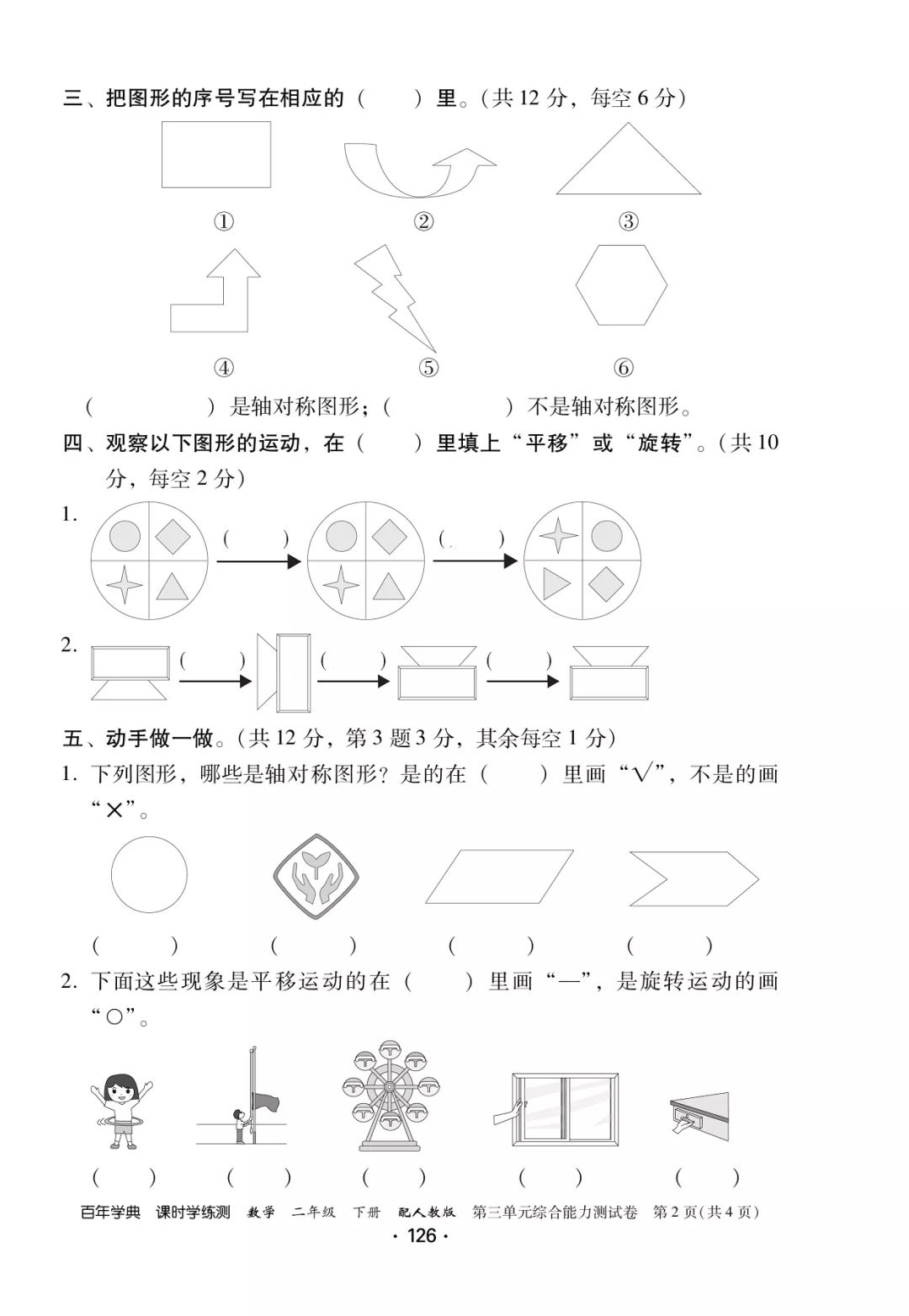 三、把图形的序号写在相应的（　　）里。（共 12 分，每空 6 分）

①　②　③

④　⑤　⑥

（　　　　）是轴对称图形；（　　　　）不是轴对称图形。

四、观察以下图形的运动，在（　　）里填上“平移”或“旋转”。（共 10 分，每空 2 分）

1. （　　）　（　　）

2. （　　）　（　　）　（　　）

五、动手做一做。（共 12 分，第 3 题 3 分，其余每空 1 分）

1. 下列图形，哪些是轴对称图形？是的在（　　）里画“√”，不是的画“×”。

（　　）　（　　）　（　　）　（　　）

2. 下面这些现象是平移运动的在（　　）里画“—”，是旋转运动的画“○”。

（　　）　（　　）　（　　）　（　　）　（　　）

百年学典　课时学练测　数学　二年级　下册　配人教版　第三单元综合能力测试卷　第 2 页（共 4 页）

· 126 ·