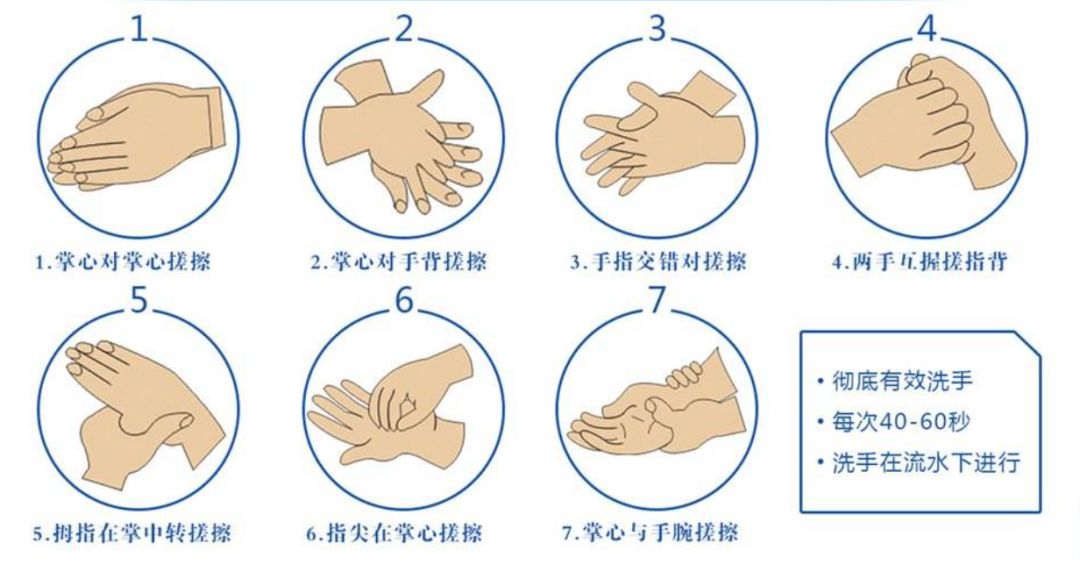 1

1.掌心对掌心搓擦

2

2.掌心对手背搓擦

3

3.手指交错对搓擦

4

4.两手互握搓指背

5

5.拇指在掌中转搓擦

6

6.指尖在掌心搓擦

7

7.掌心与手腕搓擦

• 彻底有效洗手
• 每次40-60秒
• 洗手在流水下进行