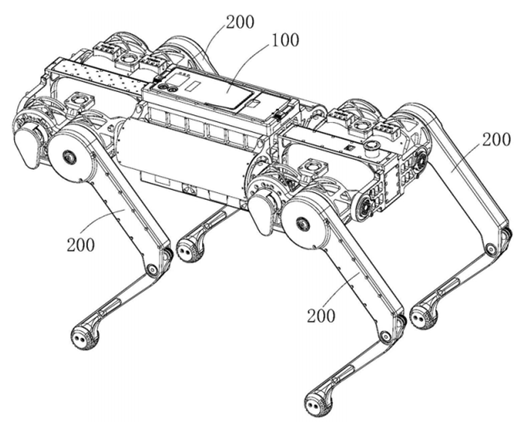 200
100
200
200
200