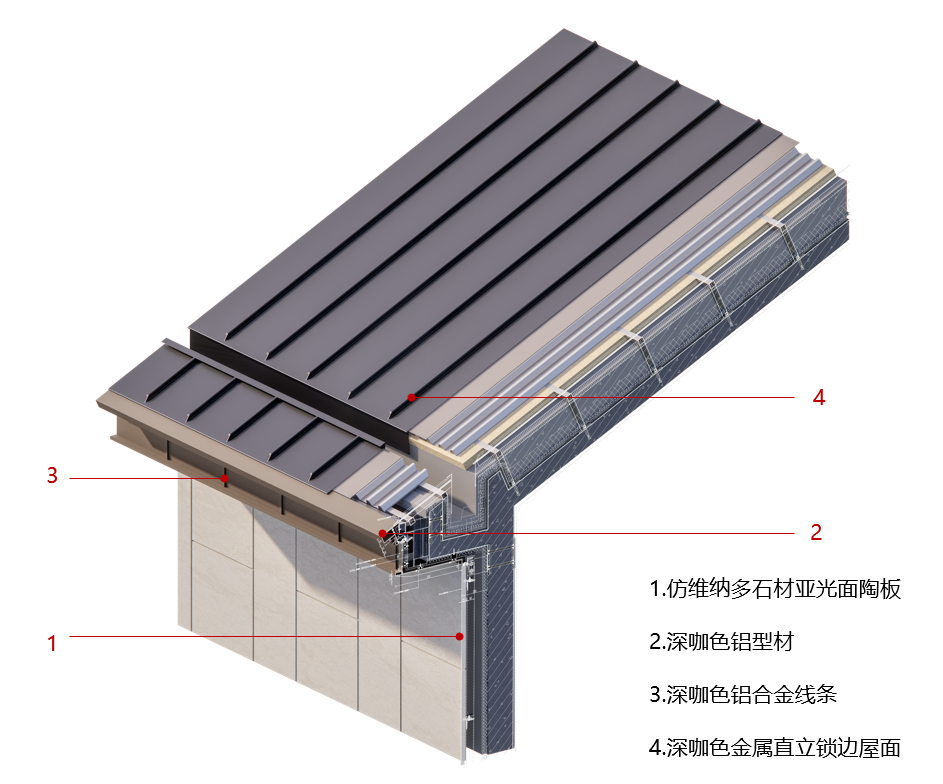 4

3

2

1

1.仿维纳多石材亚光面陶板

2.深咖色铝型材

3.深咖色铝合金线条

4.深咖色金属直立锁边屋面