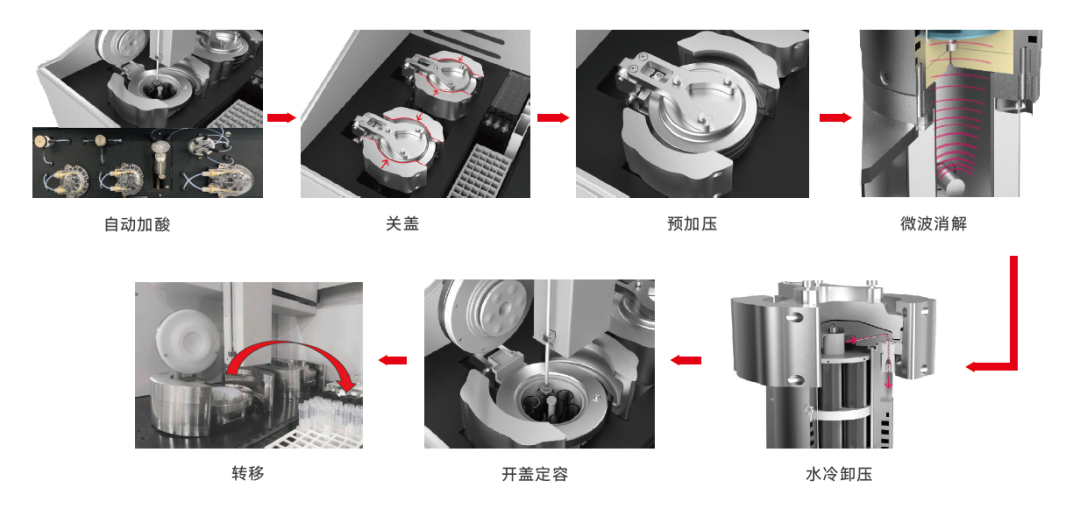 自动加酸

关盖

预加压

微波消解

水冷卸压

开盖定容

转移