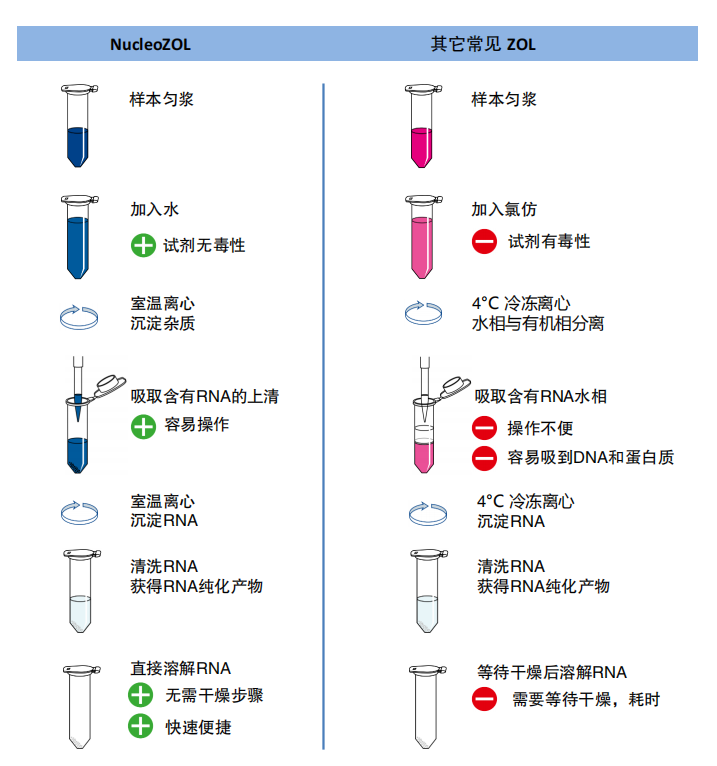 NucleoZOL

样本匀浆

加入水

试剂无毒性

室温离心
沉淀杂质

吸取含有RNA的上清

容易操作

室温离心
沉淀RNA

清洗RNA
获得RNA纯化产物

直接溶解RNA

无需干燥步骤

快速便捷

其它常见 ZOL

样本匀浆

加入氯仿

试剂有毒性

4°C 冷冻离心
水相与有机相分离

吸取含有RNA水相

操作不便

容易吸到DNA和蛋白质

4°C 冷冻离心
沉淀RNA

清洗RNA
获得RNA纯化产物

等待干燥后溶解RNA

需要等待干燥，耗时