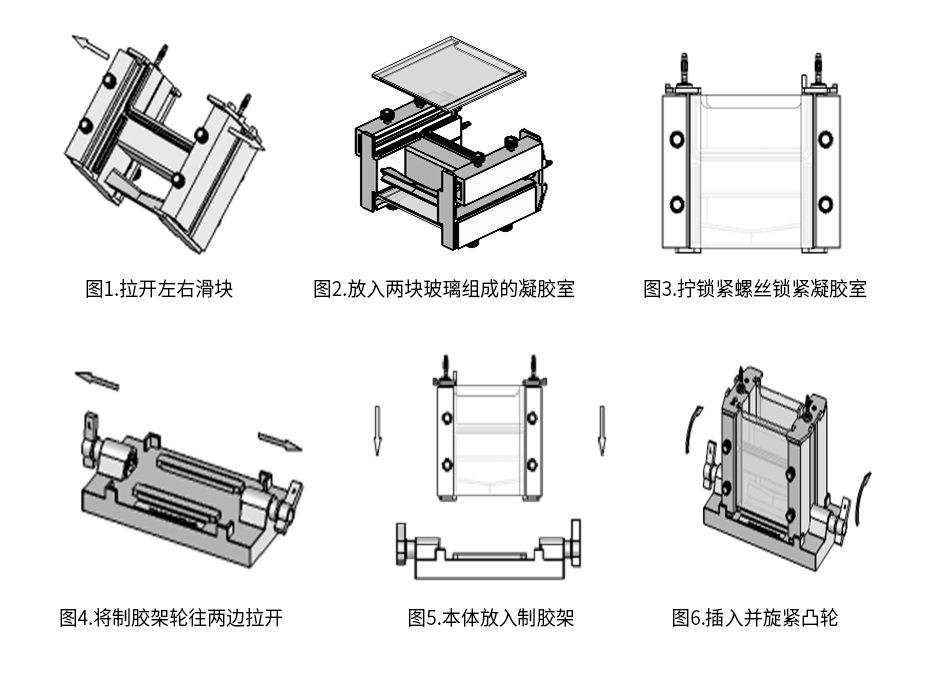 图1.拉开左右滑块

图2.放入两块玻璃组成的凝胶室

图3.拧锁紧螺丝锁紧凝胶室

图4.将制胶架轮往两边拉开

图5.本体放入制胶架

图6.插入并旋紧凸轮