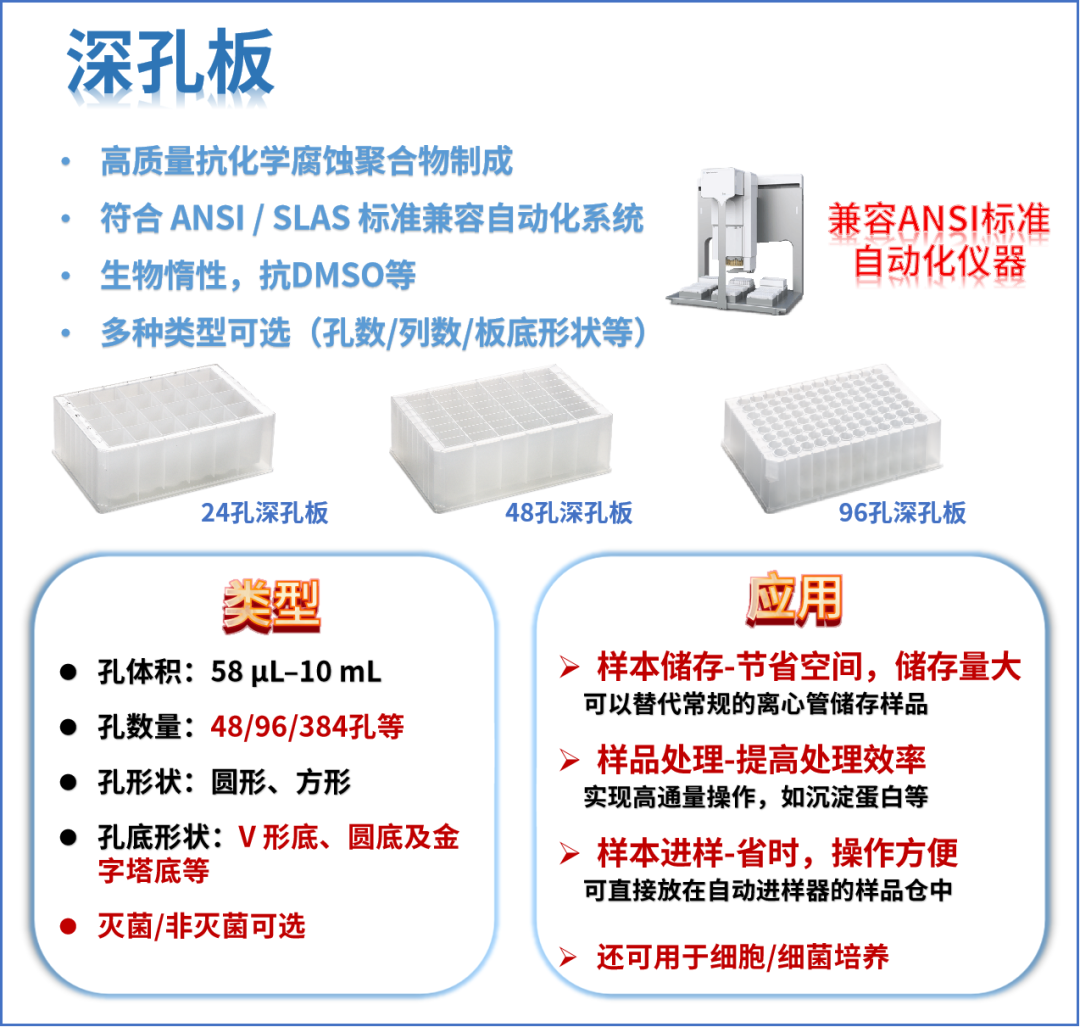 深孔板

• 高质量抗化学腐蚀聚合物制成
• 符合 ANSI / SLAS 标准兼容自动化系统
• 生物惰性，抗DMSO等
• 多种类型可选（孔数/列数/板底形状等）

兼容ANSI标准自动化仪器

24孔深孔板

48孔深孔板

96孔深孔板

类型

● 孔体积：58 μL–10 mL
● 孔数量：48/96/384孔等
● 孔形状：圆形、方形
● 孔底形状：V 形底、圆底及金字塔底等
● 灭菌/非灭菌可选

应用

➢ 样本储存-节省空间，储存量大
可以替代常规的离心管储存样品
➢ 样品处理-提高处理效率
实现高通量操作，如沉淀蛋白等
➢ 样本进样-省时，操作方便
可直接放在自动进样器的样品仓中
➢ 还可用于细胞/细菌培养