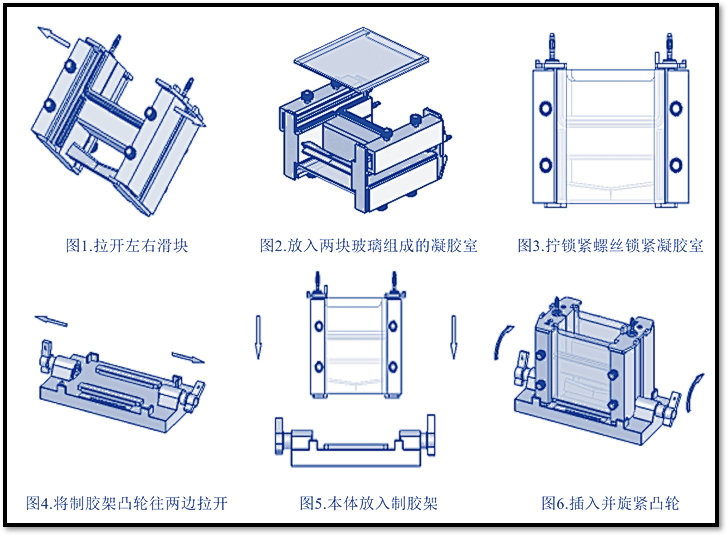 图1.拉开左右滑块

图2.放入两块玻璃组成的凝胶室

图3.拧锁紧螺丝锁紧凝胶室

图4.将制胶架凸轮往两边拉开

图5.本体放入制胶架

图6.插入并旋紧凸轮