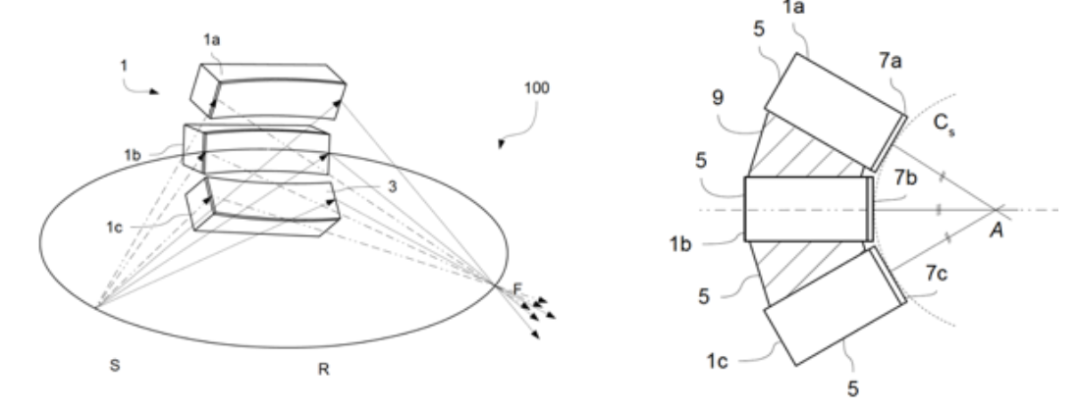 1a
1
100
1b
3
1c
F
S
R

1a
5
7a
9
$C_s$
5
7b
1b
A
5
7c
1c
5