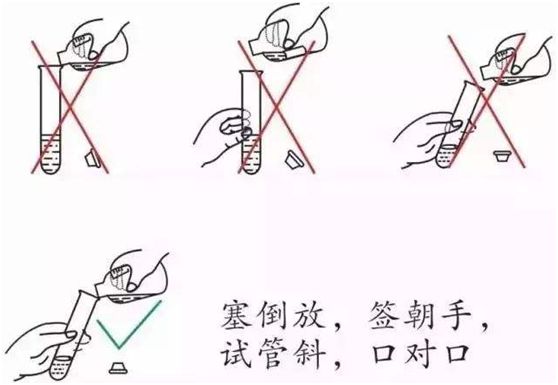 塞倒放，签朝手，
试管斜，口对口