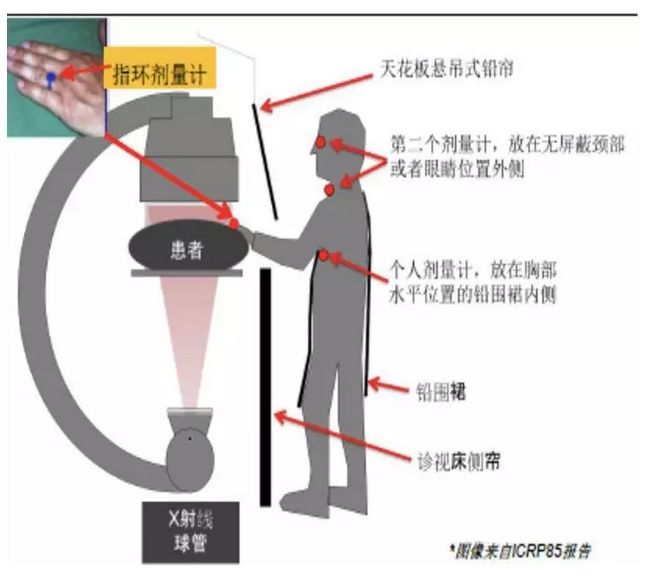 指环剂量计

天花板悬吊式铅帘

第二个剂量计，放在无屏蔽颈部或者眼睛位置外侧

患者

个人剂量计，放在胸部水平位置的铅围裙内侧

铅围裙

诊视床侧帘

X射线球管

*图像来自ICRP85报告