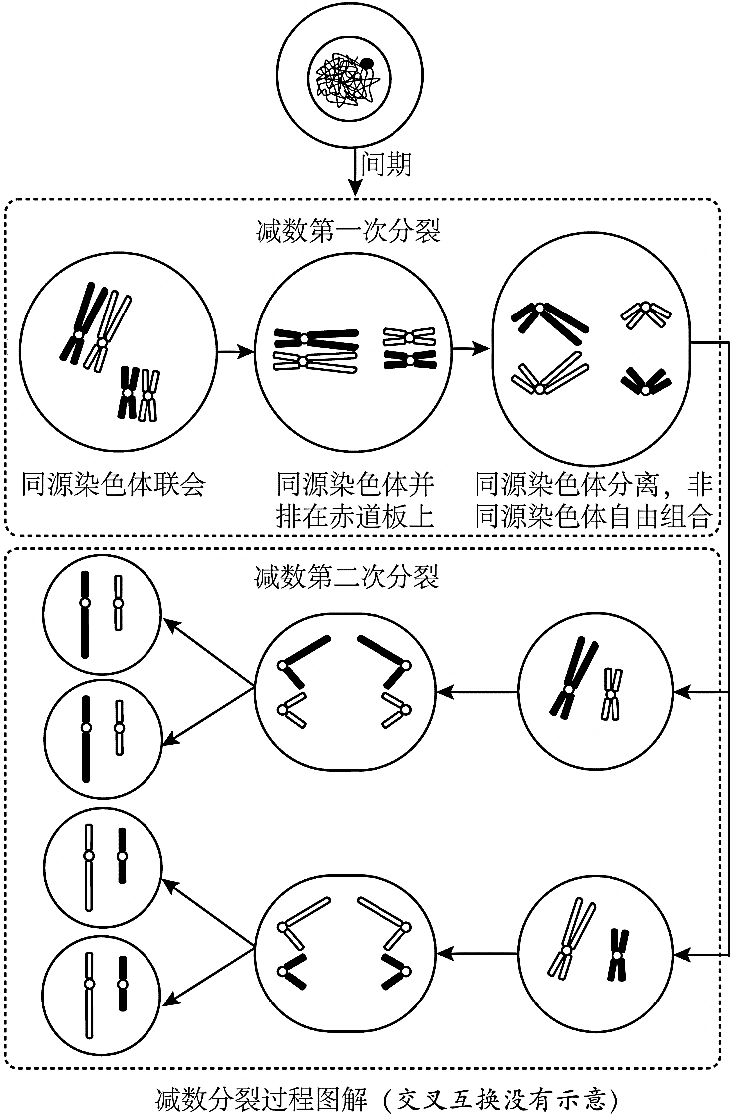 间期

减数第一次分裂

同源染色体联会

同源染色体并排在赤道板上

同源染色体分离，非同源染色体自由组合

减数第二次分裂

减数分裂过程图解（交叉互换没有示意）