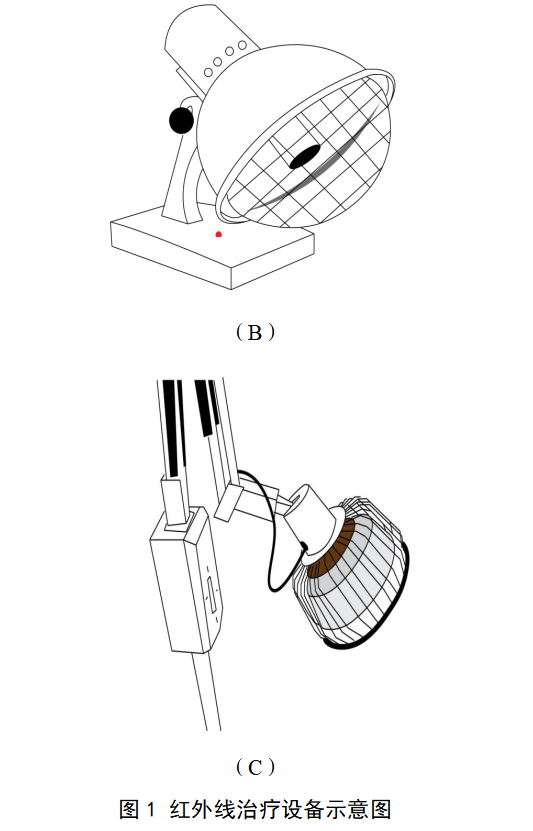 （B）

（C）

图 1 红外线治疗设备示意图