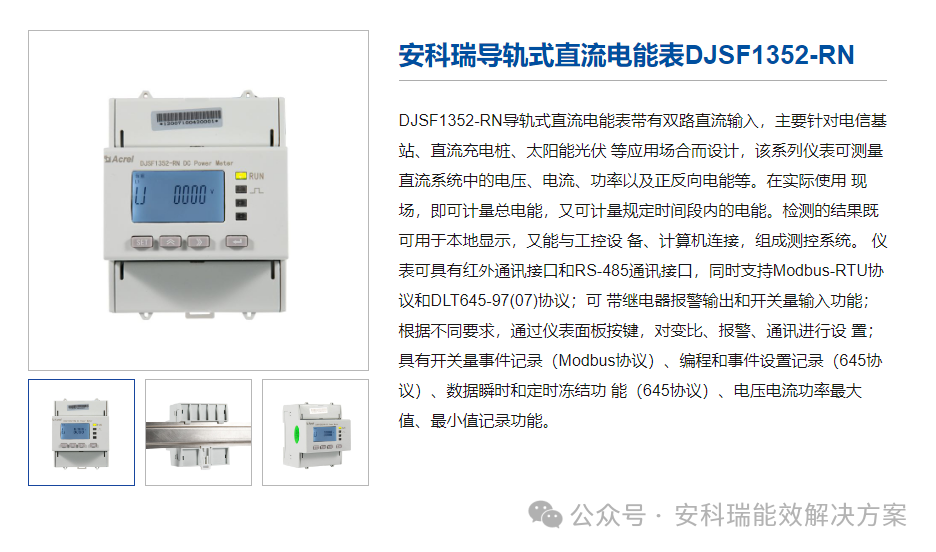 Acrel DJSF1352-RN DC Power Meter

RUN

U 0000 V

安科瑞导轨式直流电能表DJSF1352-RN

DJSF1352-RN导轨式直流电能表带有双路直流输入，主要针对电信基站、直流充电桩、太阳能光伏 等应用场合而设计，该系列仪表可测量直流系统中的电压、电流、功率以及正反向电能等。在实际使用 现场，即可计量总电能，又可计量规定时间段内的电能。检测的结果既可用于本地显示，又能与工控设 备、计算机连接，组成测控系统。 仪表可具有红外通讯接口和RS-485通讯接口，同时支持Modbus-RTU协议和DLT645-97(07)协议；可 带继电器报警输出和开关量输入功能；根据不同要求，通过仪表面板按键，对变比、报警、通讯进行设 置；具有开关量事件记录（Modbus协议）、编程和事件设置记录（645协议）、数据瞬时和定时冻结功 能（645协议）、电压电流功率最大值、最小值记录功能。

公众号 · 安科瑞能效解决方案