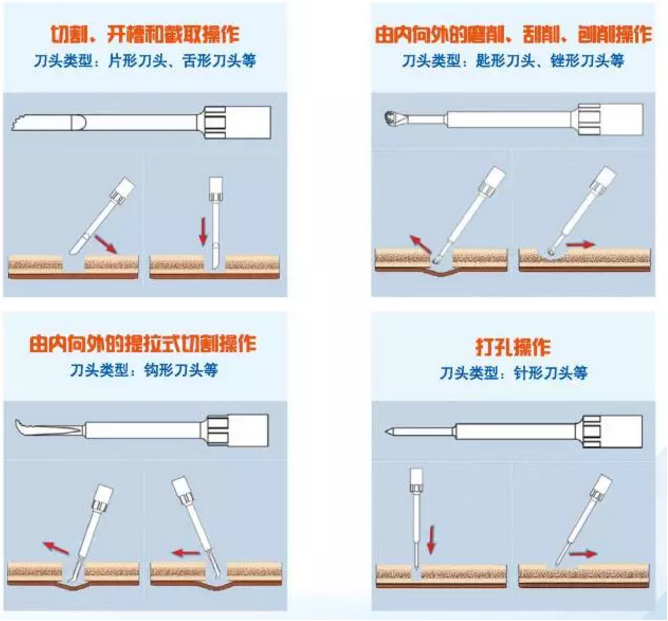 切割、开槽和截取操作
刀头类型：片形刀头、舌形刀头等

由内向外的磨削、刮削、刨削操作
刀头类型：匙形刀头、锉形刀头等

由内向外的提拉式切割操作
刀头类型：钩形刀头等

打孔操作
刀头类型：针形刀头等