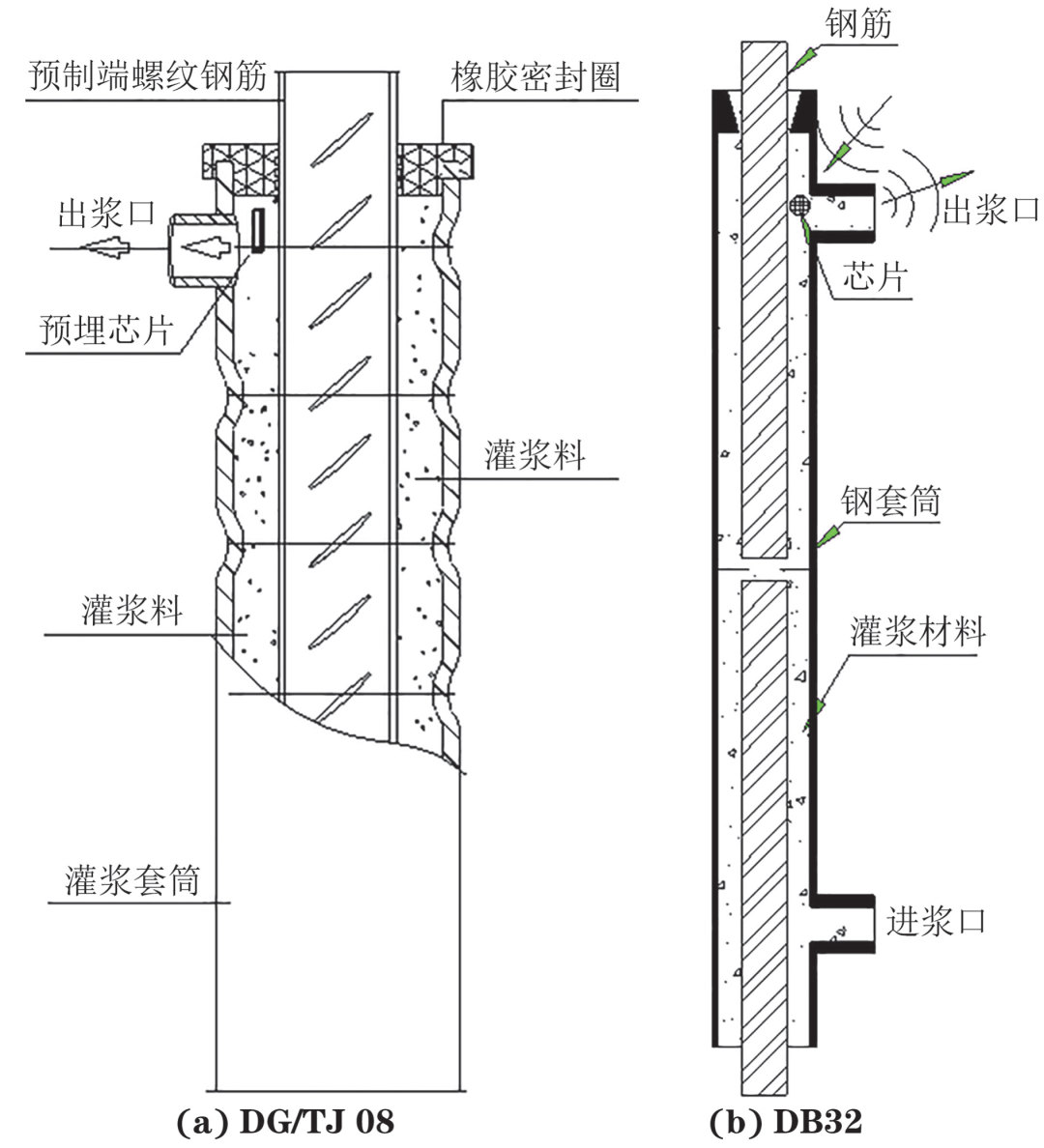 预制端螺纹钢筋
橡胶密封圈
出浆口
预埋芯片
灌浆料
灌浆料
灌浆套筒
(a) DG/TJ 08

钢筋
出浆口
芯片
钢套筒
灌浆材料
进浆口
(b) DB32